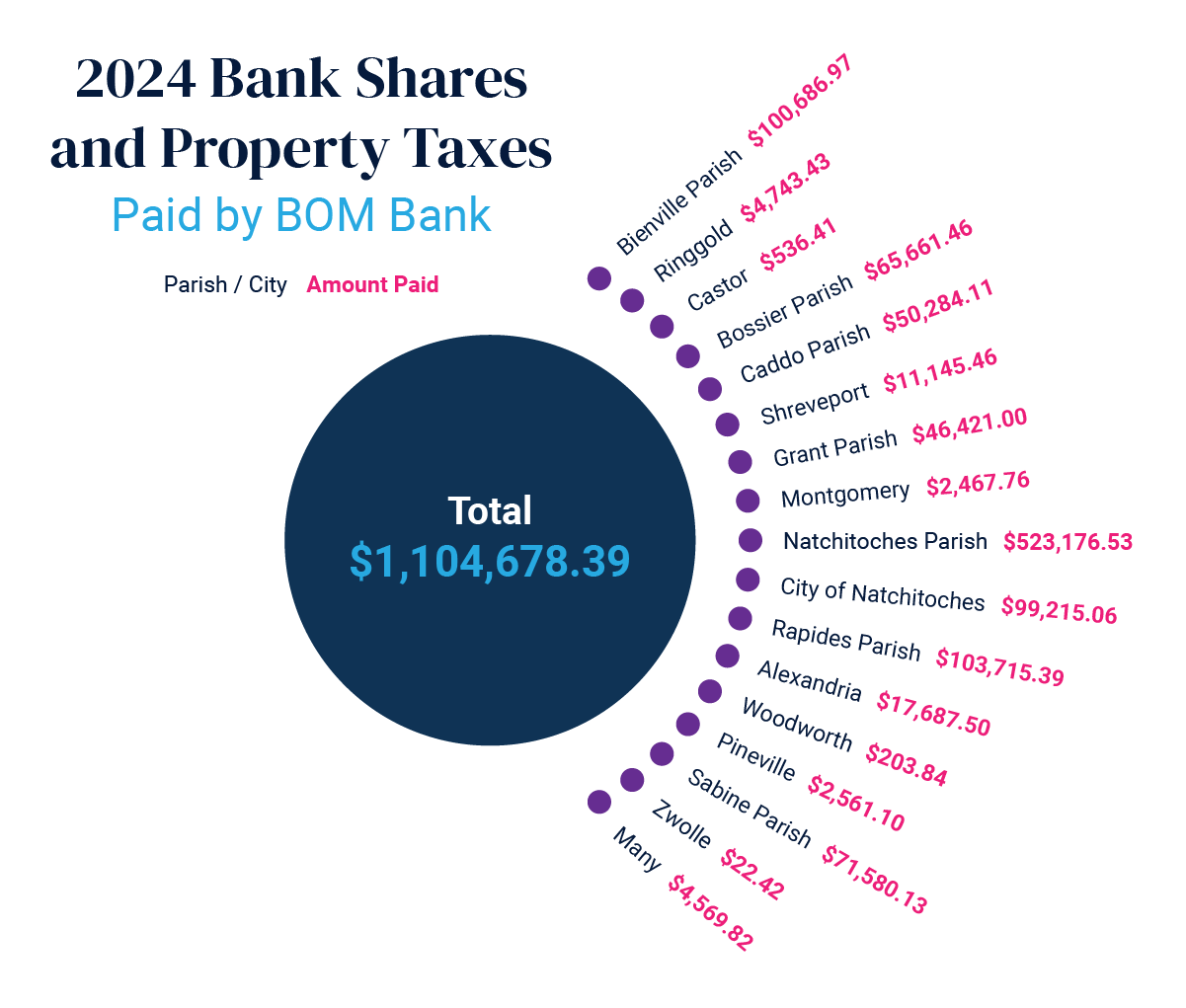 2024 Bank Shares and Property Taxes

Paid by BOM Bank

Parish / City Amount Paid

Total
$1,104,678.39

Bienville Parish $100,686.97
Ringgold $4,743.43
Castor $536.41
Bossier Parish $65,661.46
Caddo Parish $50,284.11
Shreveport $11,145.46
Grant Parish $46,421.00
Montgomery $2,467.76
Natchitoches Parish $523,176.53
City of Natchitoches $99,215.06
Rapides Parish $103,715.39
Alexandria $17,687.50
Woodworth $203.84
Pineville $2,561.10
Sabine Parish $71,580.13
Zwolle $22.42
Many $4,569.82